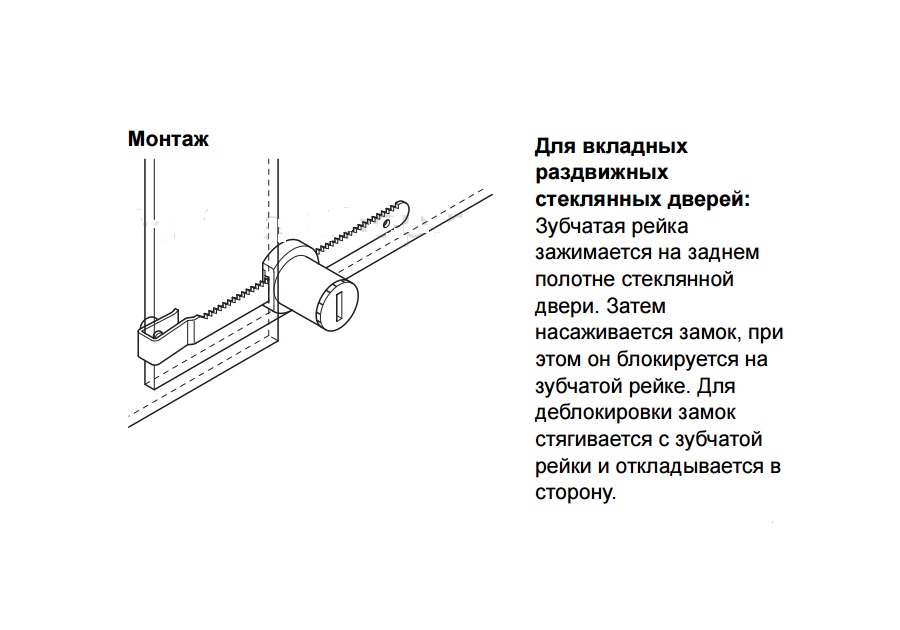 Монтаж

Для вкладных раздвижных стеклянных дверей:
Зубчатая рейка зажимается на заднем полотне стеклянной двери. Затем насаживается замок, при этом он блокируется на зубчатой рейке. Для деблокировки замок стягивается с зубчатой рейки и откладывается в сторону.