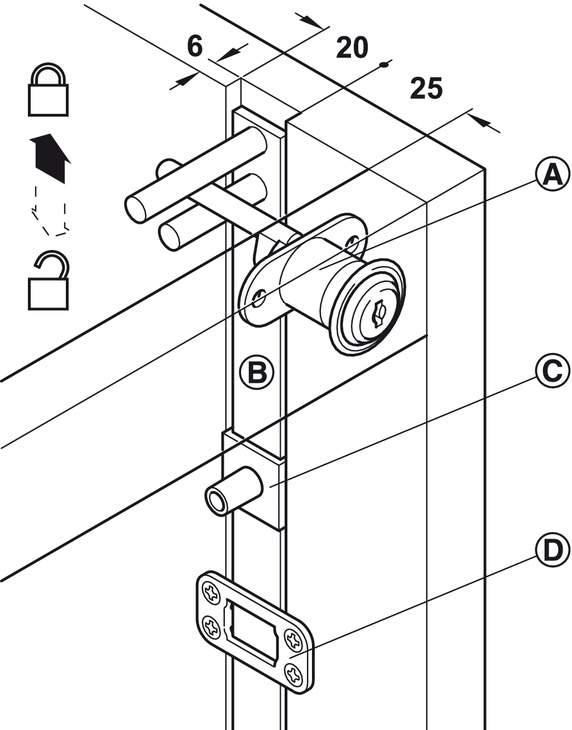 6
20
25
A
B
C
D