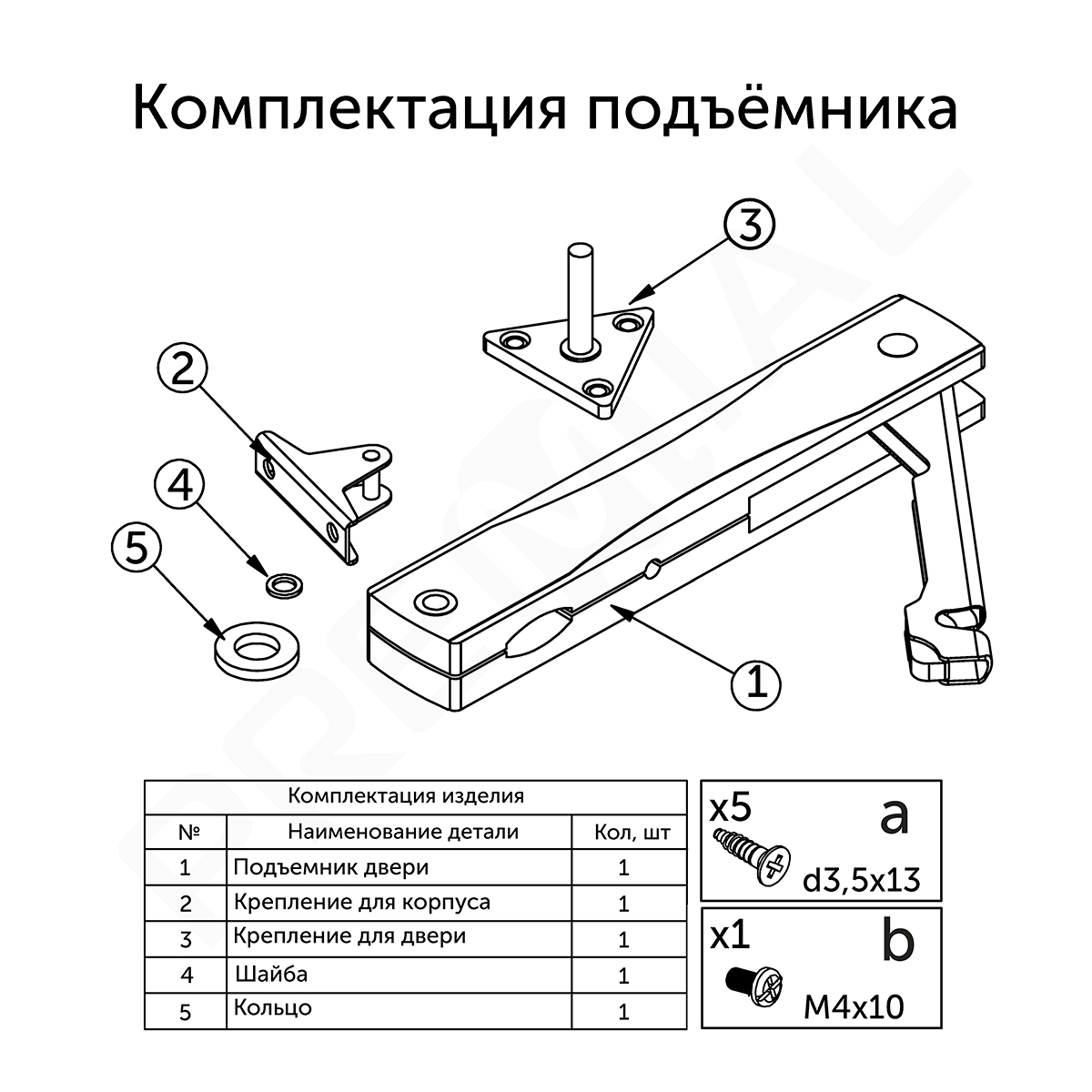 Комплектация подъёмника

3

2

4

5

1

Комплектация изделия

| № | Наименование детали | Кол, шт |
|---|---|---|
| 1 | Подъемник двери | 1 |
| 2 | Крепление для корпуса | 1 |
| 3 | Крепление для двери | 1 |
| 4 | Шайба | 1 |
| 5 | Кольцо | 1 |

x5 a d3,5x13

x1 b M4x10